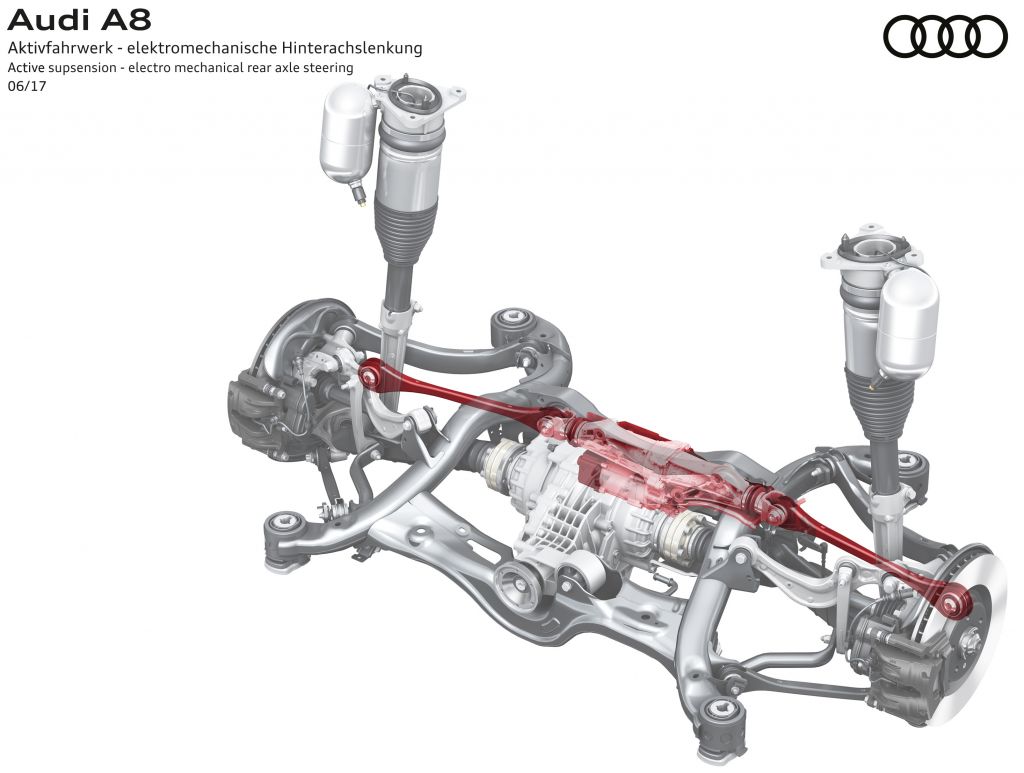 Audi A8
Aktivfahrwerk - elektromechanische Hinterachslenkung
Active supsension - electro mechanical rear axle steering
06/17