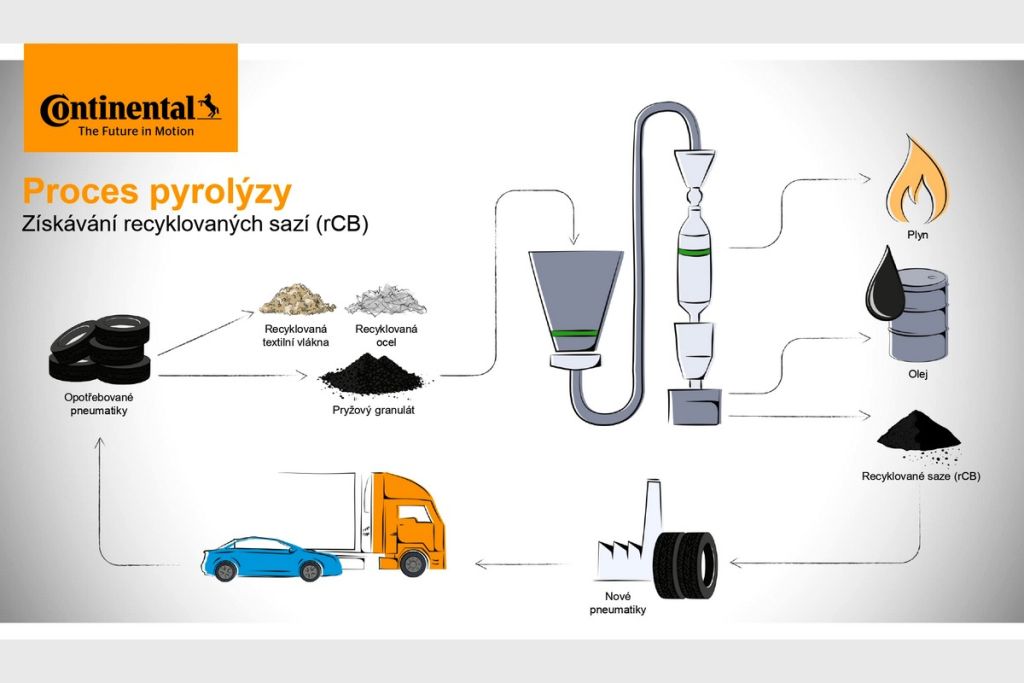 Continental
The Future in Motion

Proces pyrolýzy
Získávání recyklovaných sazí (rCB)

Opotřebované pneumatiky

Recyklovaná textilní vlákna

Recyklovaná ocel

Pryžový granulát

Plyn

Olej

Recyklované saze (rCB)

Nové pneumatiky